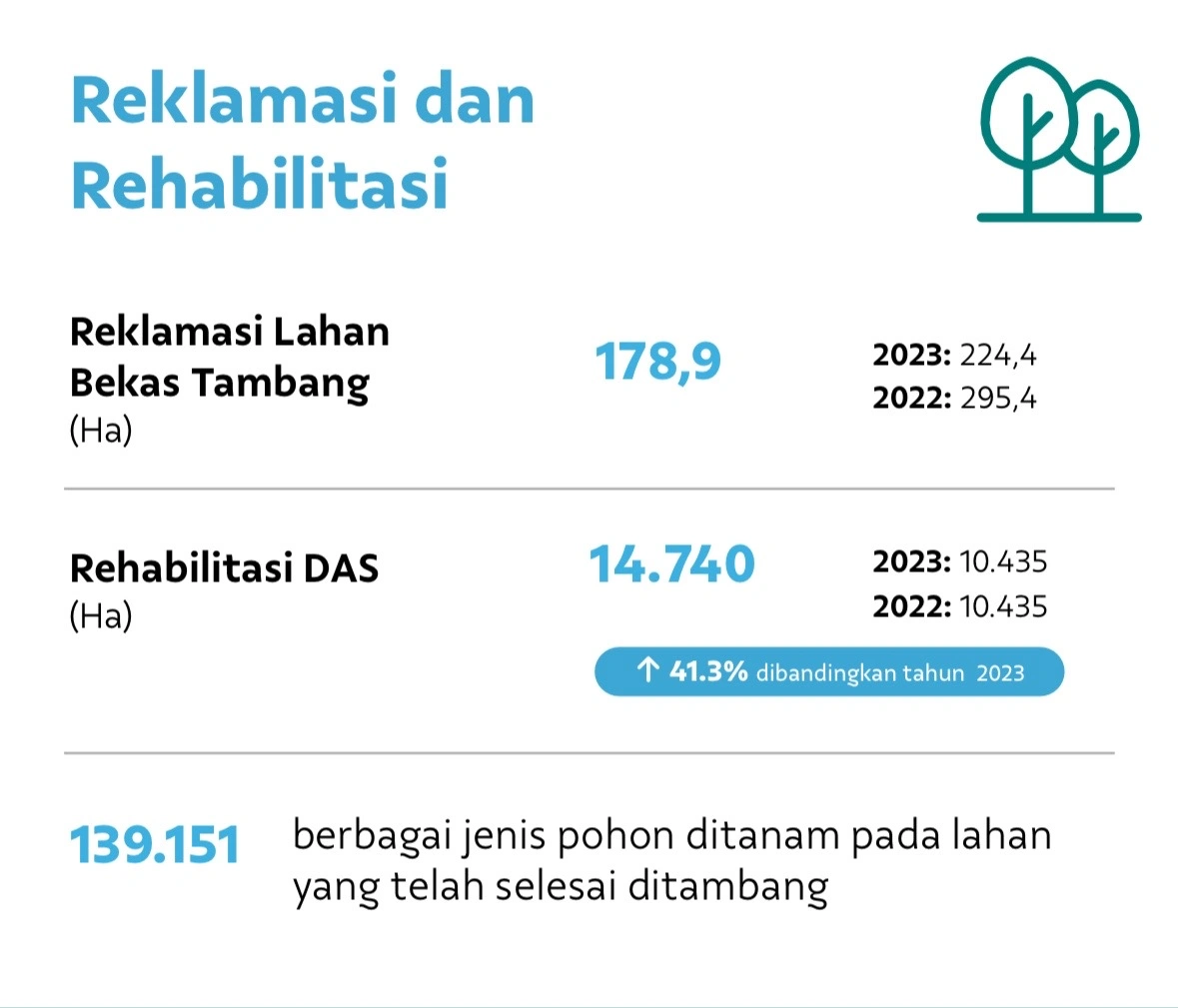 Reklamasi dan Rehabilitasi

Reklamasi Lahan Bekas Tambang
(Ha)

178,9

2023: 224,4
2022: 295,4

Rehabilitasi DAS
(Ha)

14.740

2023: 10.435
2022: 10.435

↑ 41.3% dibandingkan tahun 2023

139.151

berbagai jenis pohon ditanam pada lahan yang telah selesai ditambang